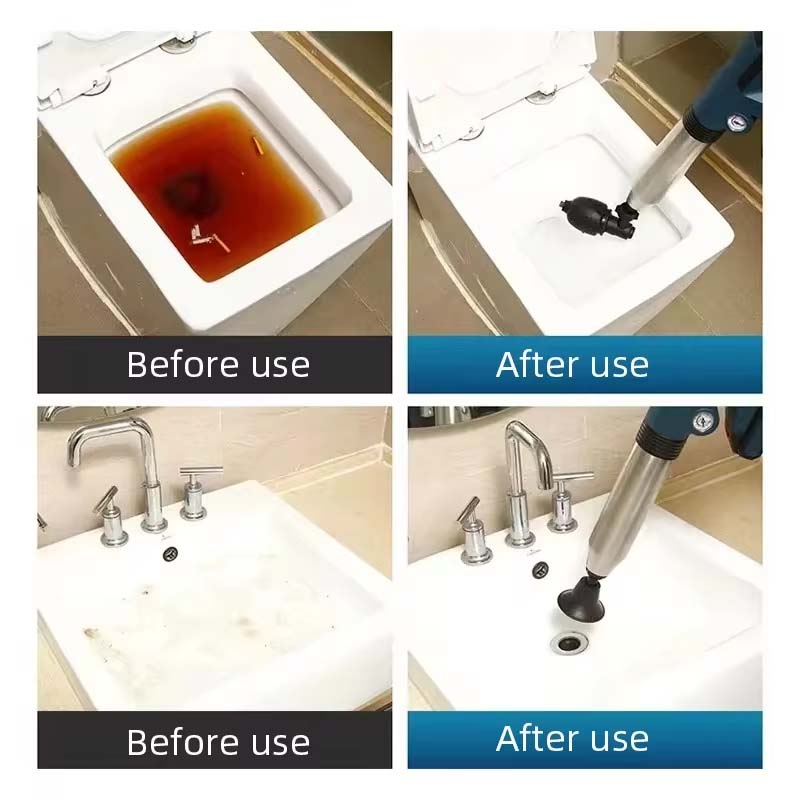 Before use

After use

Before use

After use